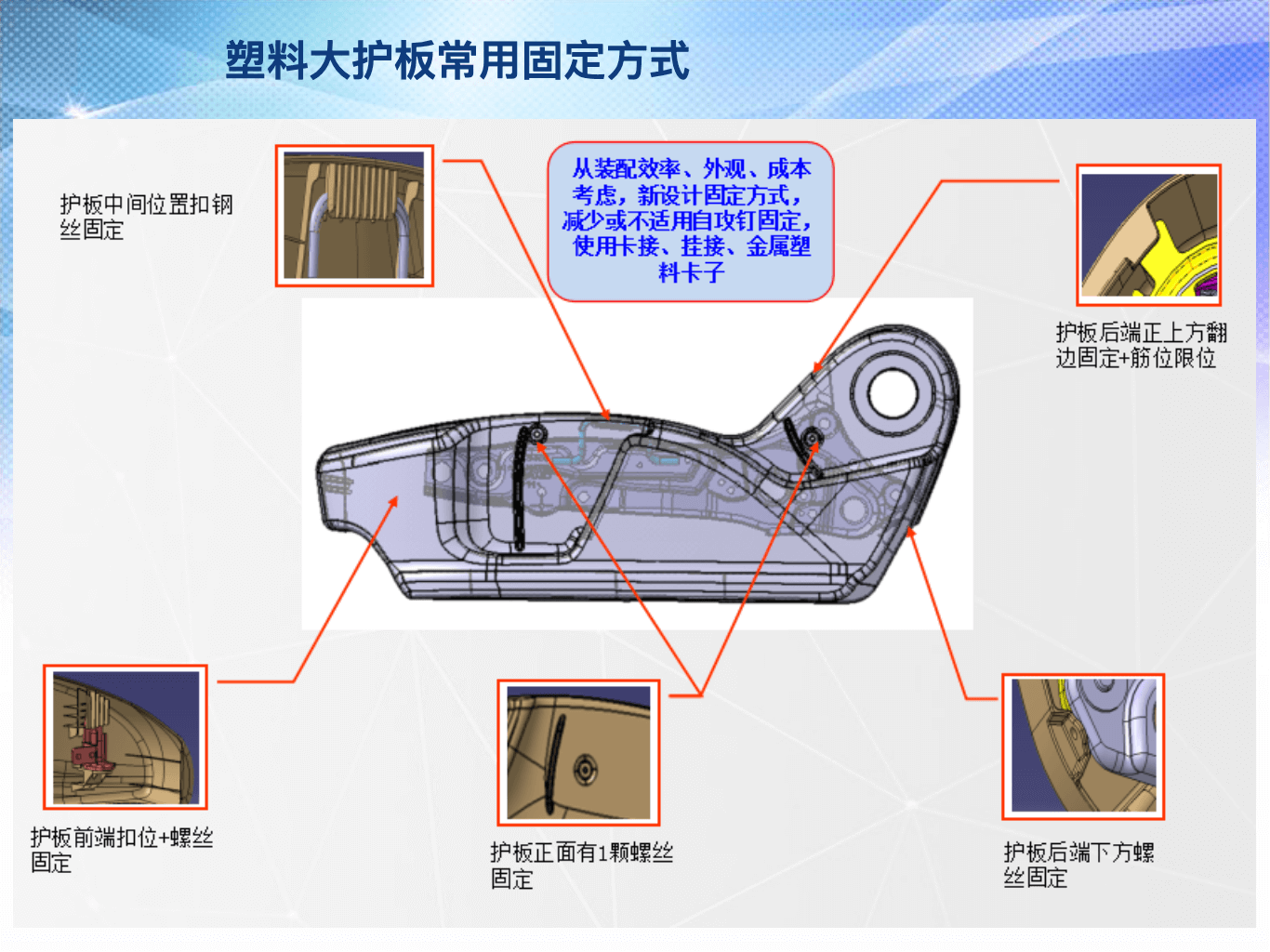 塑料大护板常用固定方式

护板中间位置扣钢丝固定

从装配效率、外观、成本考虑，新设计固定方式，减少或不适用自攻钉固定，使用卡接、挂接、金属塑料卡子

护板后端正上方翻边固定+筋位限位

护板前端扣位+螺丝固定

护板正面有1颗螺丝固定

护板后端下方螺丝固定